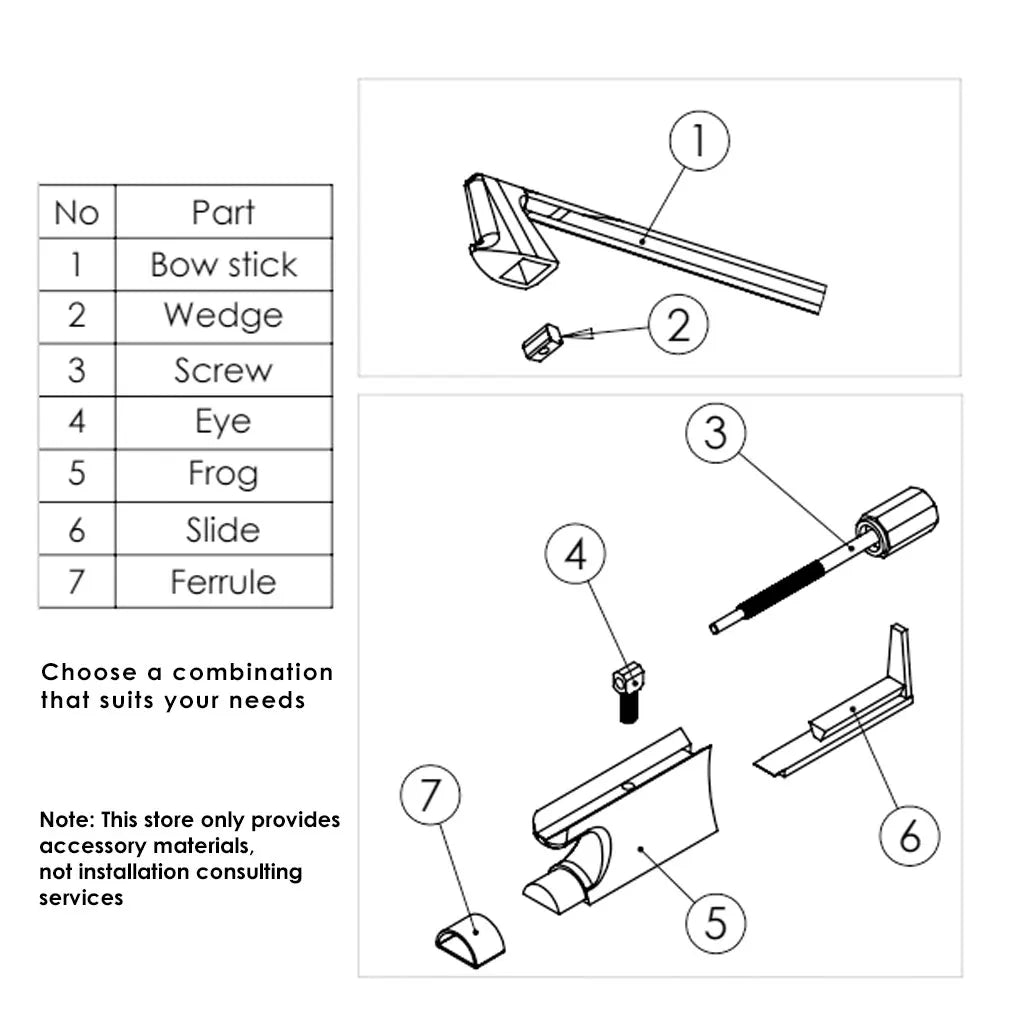 | No | Part |
|---|---|
| 1 | Bow stick |
| 2 | Wedge |
| 3 | Screw |
| 4 | Eye |
| 5 | Frog |
| 6 | Slide |
| 7 | Ferrule |

Choose a combination that suits your needs

Note: This store only provides accessory materials, not installation consulting services

1
2
3
4
6
7
5