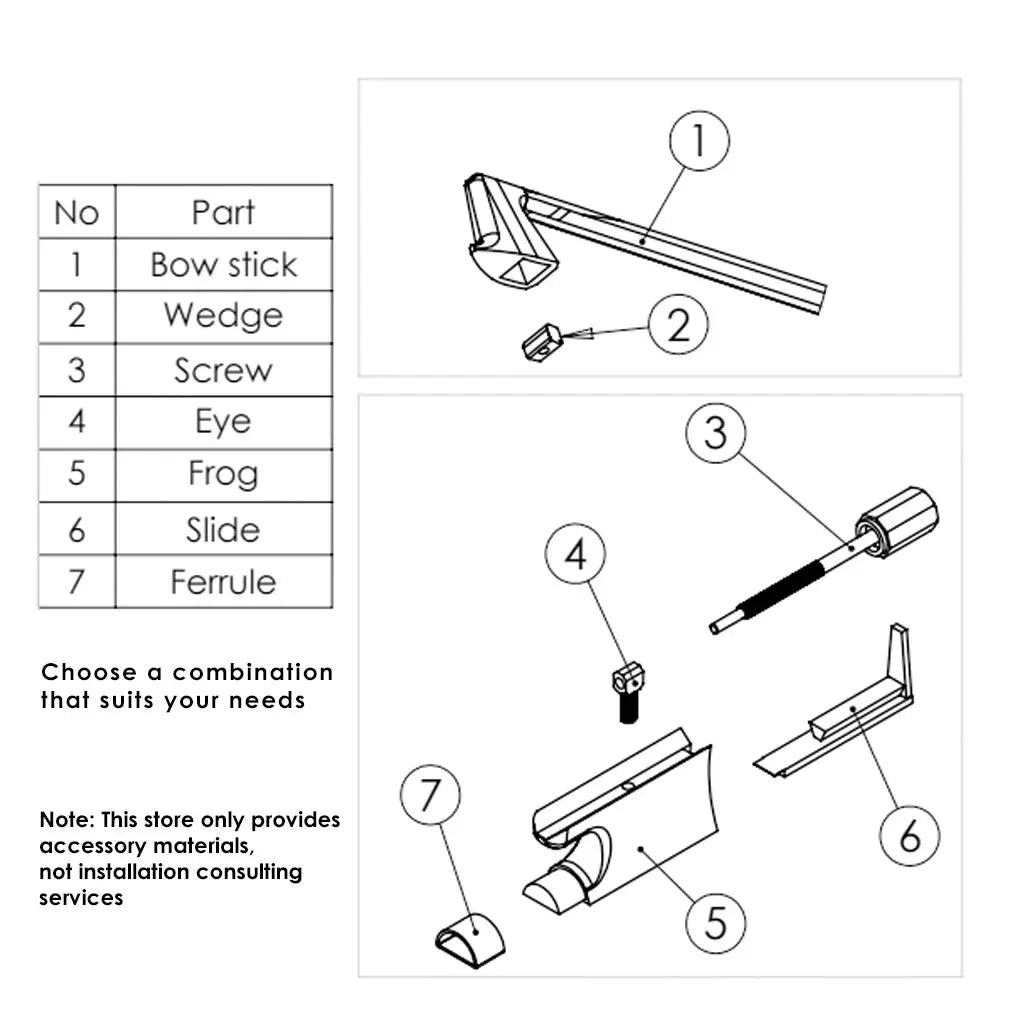 | No | Part |
|---|---|
| 1 | Bow stick |
| 2 | Wedge |
| 3 | Screw |
| 4 | Eye |
| 5 | Frog |
| 6 | Slide |
| 7 | Ferrule |

Choose a combination that suits your needs

Note: This store only provides accessory materials, not installation consulting services

1

2

3

4

6

7

5